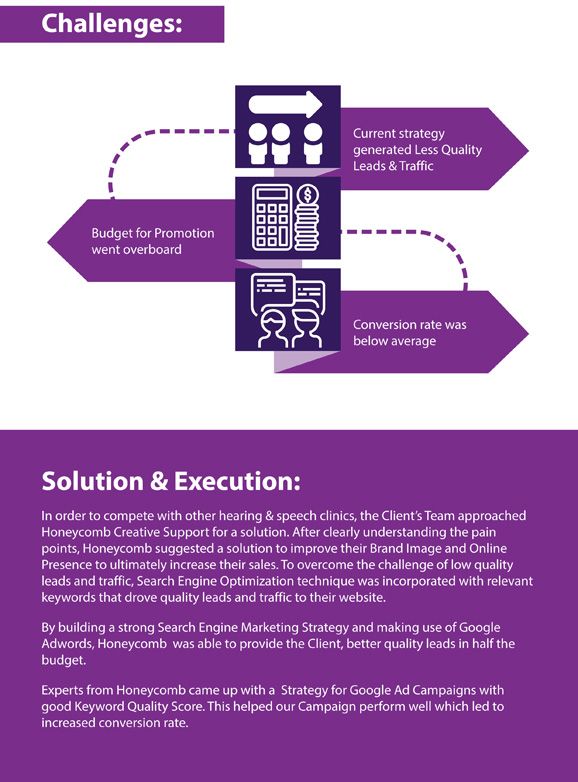 Challenges:

Current strategy generated Less Quality Leads & Traffic

Budget for Promotion went overboard

Conversion rate was below average

Solution & Execution:

In order to compete with other hearing & speech clinics, the Client's Team approached Honeycomb Creative Support for a solution. After clearly understanding the pain points, Honeycomb suggested a solution to improve their Brand Image and Online Presence to ultimately increase their sales. To overcome the challenge of low quality leads and traffic, Search Engine Optimization technique was incorporated with relevant keywords that drove quality leads and traffic to their website.

By building a strong Search Engine Marketing Strategy and making use of Google Adwords, Honeycomb was able to provide the Client, better quality leads in half the budget.

Experts from Honeycomb came up with a Strategy for Google Ad Campaigns with good Keyword Quality Score. This helped our Campaign perform well which led to increased conversion rate.